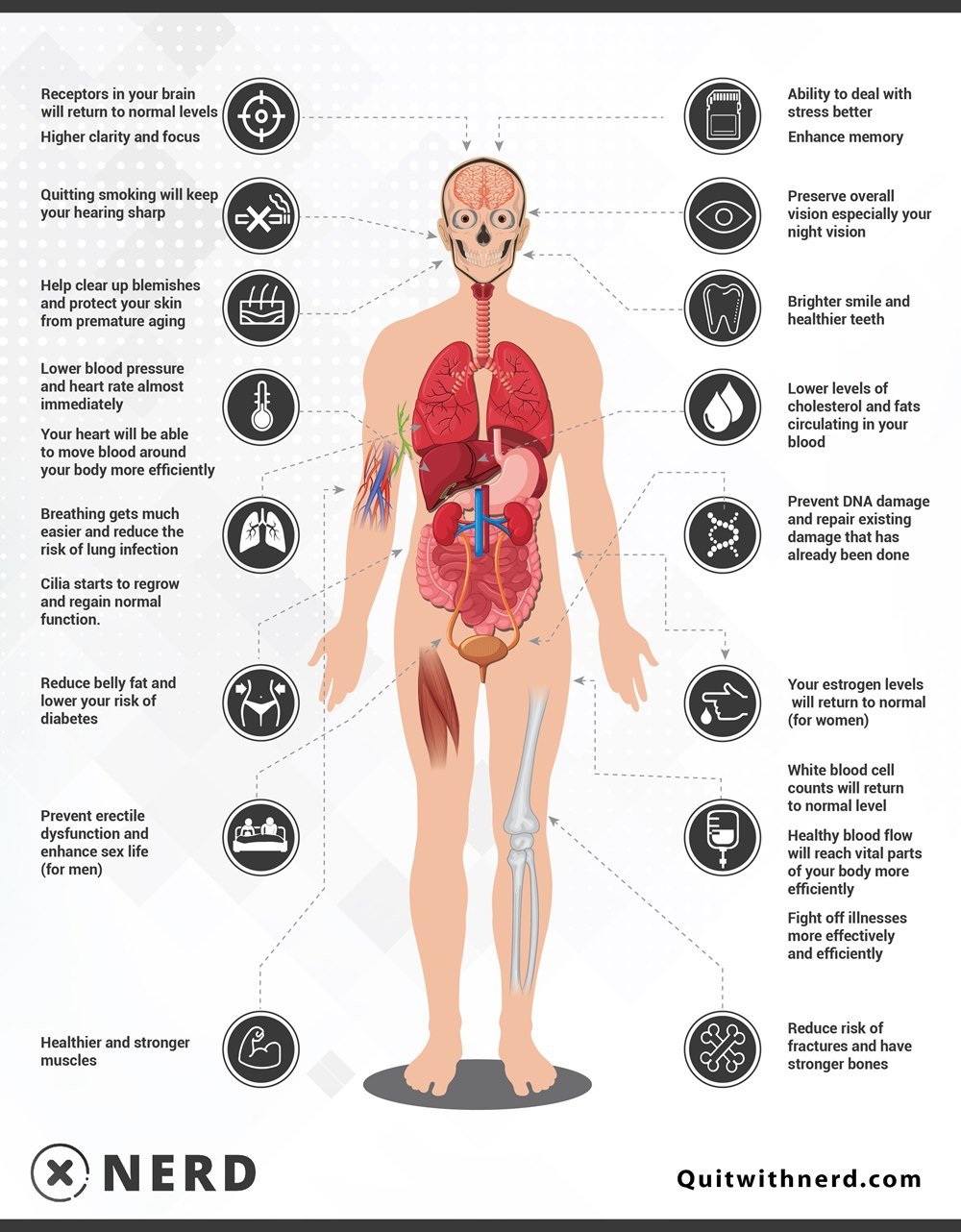 Receptors in your brain will return to normal levels

Higher clarity and focus

Quitting smoking will keep your hearing sharp

Help clear up blemishes and protect your skin from premature aging

Lower blood pressure and heart rate almost immediately

Your heart will be able to move blood around your body more efficiently

Breathing gets much easier and reduce the risk of lung infection

Cilia starts to regrow and regain normal function.

Reduce belly fat and lower your risk of diabetes

Prevent erectile dysfunction and enhance sex life (for men)

Healthier and stronger muscles

Ability to deal with stress better

Enhance memory

Preserve overall vision especially your night vision

Brighter smile and healthier teeth

Lower levels of cholesterol and fats circulating in your blood

Prevent DNA damage and repair existing damage that has already been done

Your estrogen levels will return to normal (for women)

White blood cell counts will return to normal level

Healthy blood flow will reach vital parts of your body more efficiently

Fight off illnesses more effectively and efficiently

Reduce risk of fractures and have stronger bones

NERD

Quitwithnerd.com