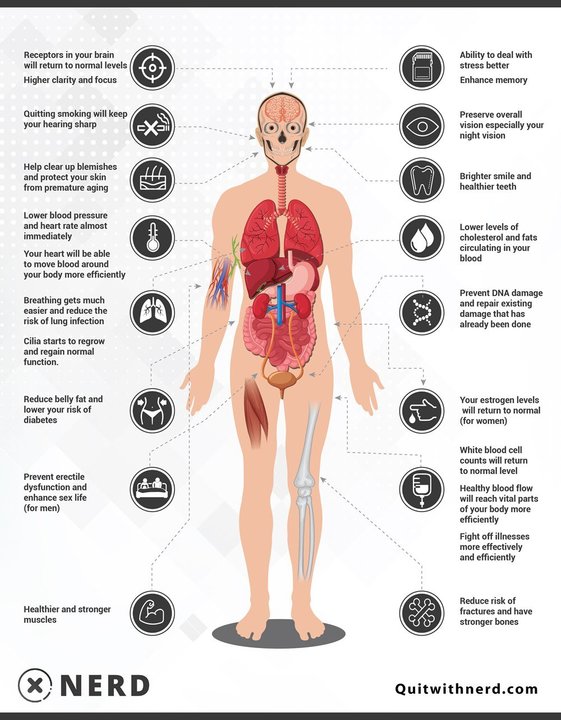 Receptors in your brain will return to normal levels

Higher clarity and focus

Quitting smoking will keep your hearing sharp

Help clear up blemishes and protect your skin from premature aging

Lower blood pressure and heart rate almost immediately

Your heart will be able to move blood around your body more efficiently

Breathing gets much easier and reduce the risk of lung infection

Cilia starts to regrow and regain normal function.

Reduce belly fat and lower your risk of diabetes

Prevent erectile dysfunction and enhance sex life (for men)

Healthier and stronger muscles

Ability to deal with stress better

Enhance memory

Preserve overall vision especially your night vision

Brighter smile and healthier teeth

Lower levels of cholesterol and fats circulating in your blood

Prevent DNA damage and repair existing damage that has already been done

Your estrogen levels will return to normal (for women)

White blood cell counts will return to normal level

Healthy blood flow will reach vital parts of your body more efficiently

Fight off illnesses more effectively and efficiently

Reduce risk of fractures and have stronger bones

NERD

Quitwithnerd.com