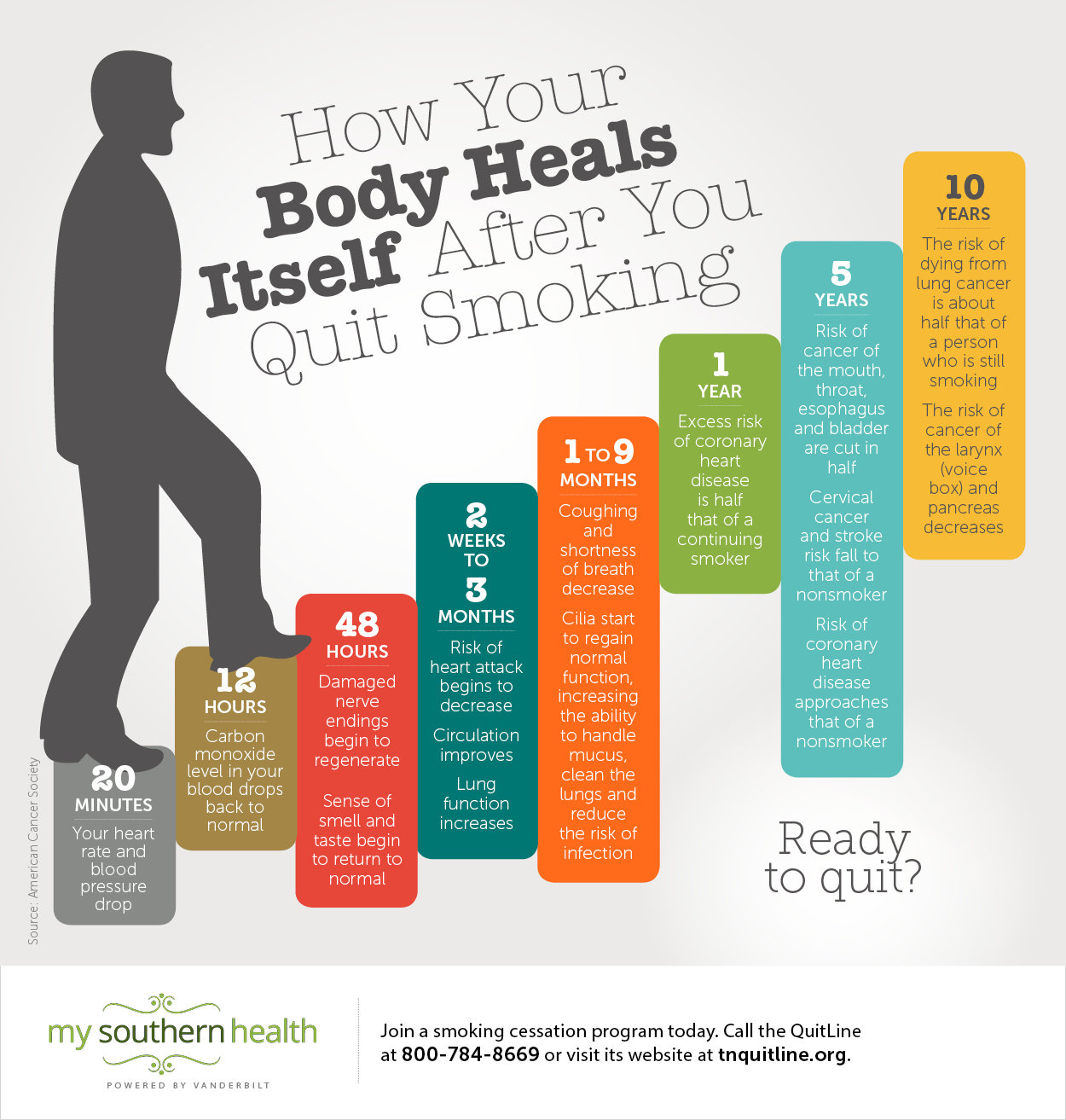 How Your Body Heals Itself After You Quit Smoking

20 MINUTES
Your heart rate and blood pressure drop

12 HOURS
Carbon monoxide level in your blood drops back to normal

48 HOURS
Damaged nerve endings begin to regenerate

Sense of smell and taste begin to return to normal

2 WEEKS TO 3 MONTHS
Risk of heart attack begins to decrease

Circulation improves

Lung function increases

1 TO 9 MONTHS
Coughing and shortness of breath decrease

Cilia start to regain normal function, increasing the ability to handle mucus, clean the lungs and reduce the risk of infection

1 YEAR
Excess risk of coronary heart disease is half that of a continuing smoker

5 YEARS
Risk of cancer of the mouth, throat, esophagus and bladder are cut in half

Cervical cancer and stroke risk fall to that of a nonsmoker

Risk of coronary heart disease approaches that of a nonsmoker

10 YEARS
The risk of dying from lung cancer is about half that of a person who is still smoking

The risk of cancer of the larynx (voice box) and pancreas decreases

Ready to quit?

Source: American Cancer Society

my southern health
POWERED BY VANDERBILT

Join a smoking cessation program today. Call the QuitLine at 800-784-8669 or visit its website at tnquitline.org.